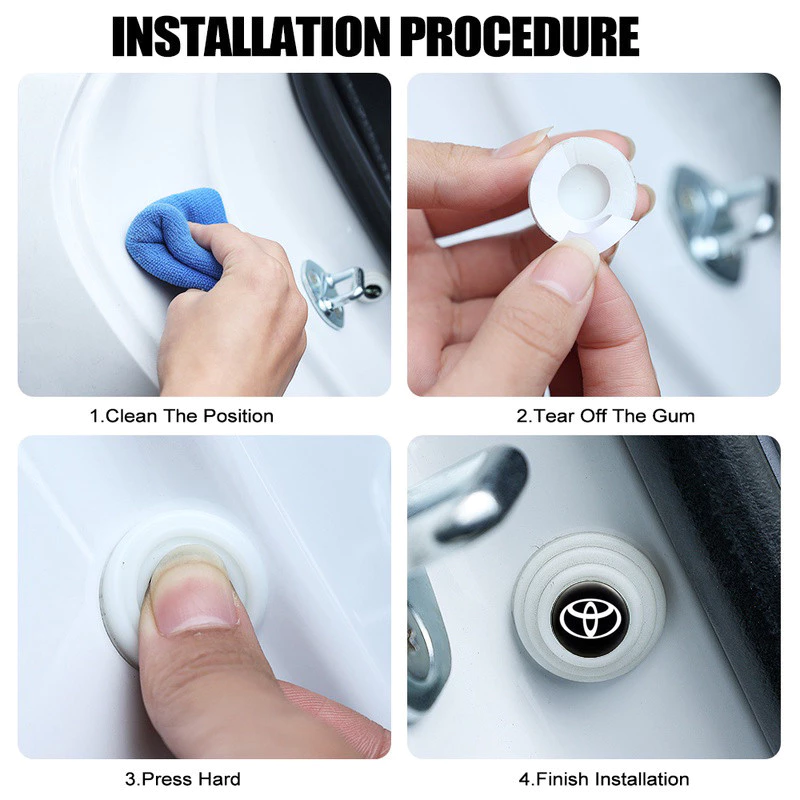 INSTALLATION PROCEDURE

1.Clean The Position

2.Tear Off The Gum

3.Press Hard

4.Finish Installation